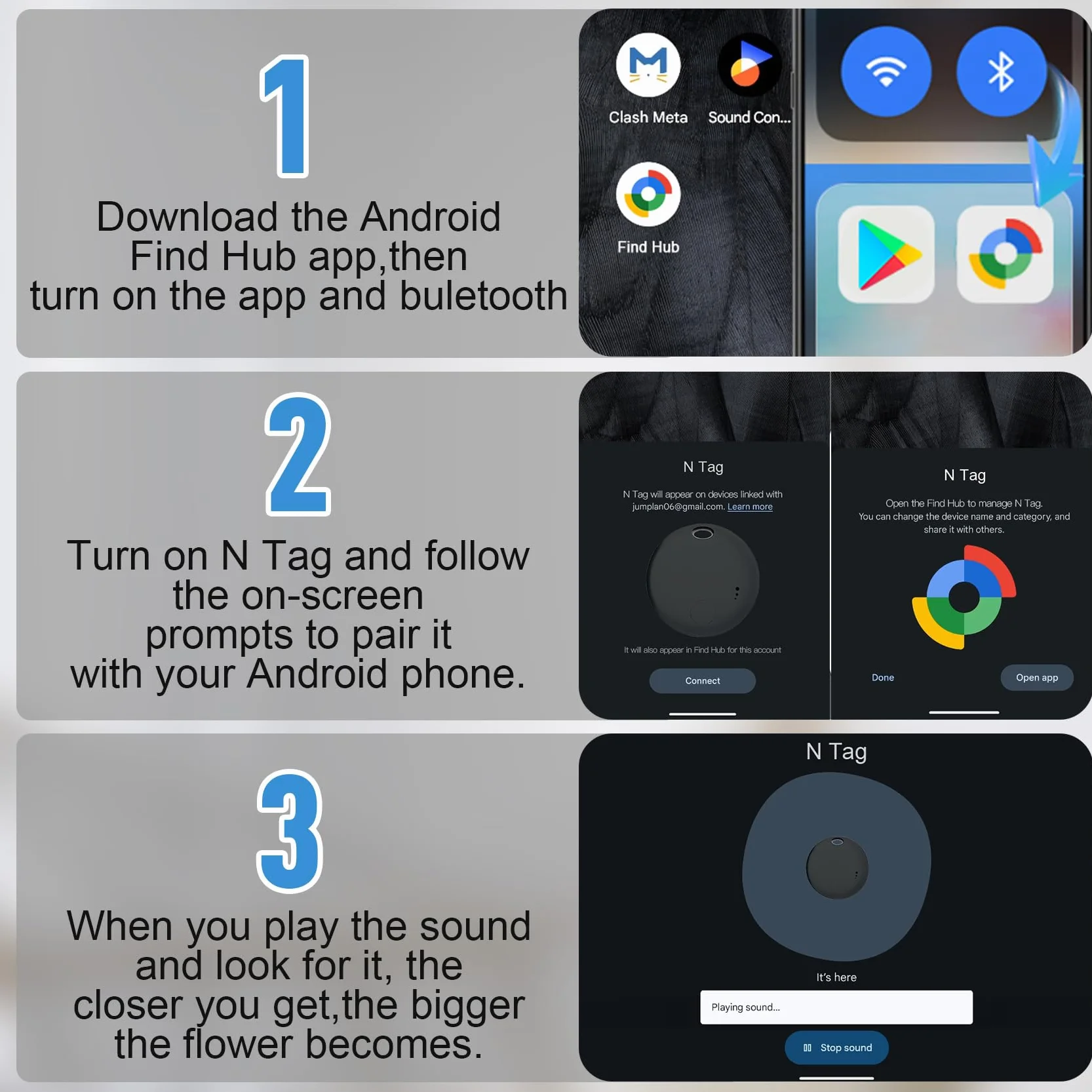 1

Download the Android Find Hub app,then turn on the app and buletooth

Clash Meta

Sound Con...

Find Hub

2

Turn on N Tag and follow the on-screen prompts to pair it with your Android phone.

N Tag

N Tag will appear on devices linked with jumplan06@gmail.com. Learn more

It will also appear in Find Hub for this account

Connect

N Tag

Open the Find Hub to manage N Tag. You can change the device name and category, and share it with others.

Done

Open app

3

When you play the sound and look for it, the closer you get,the bigger the flower becomes.

N Tag

It's here

Playing sound...

Stop sound