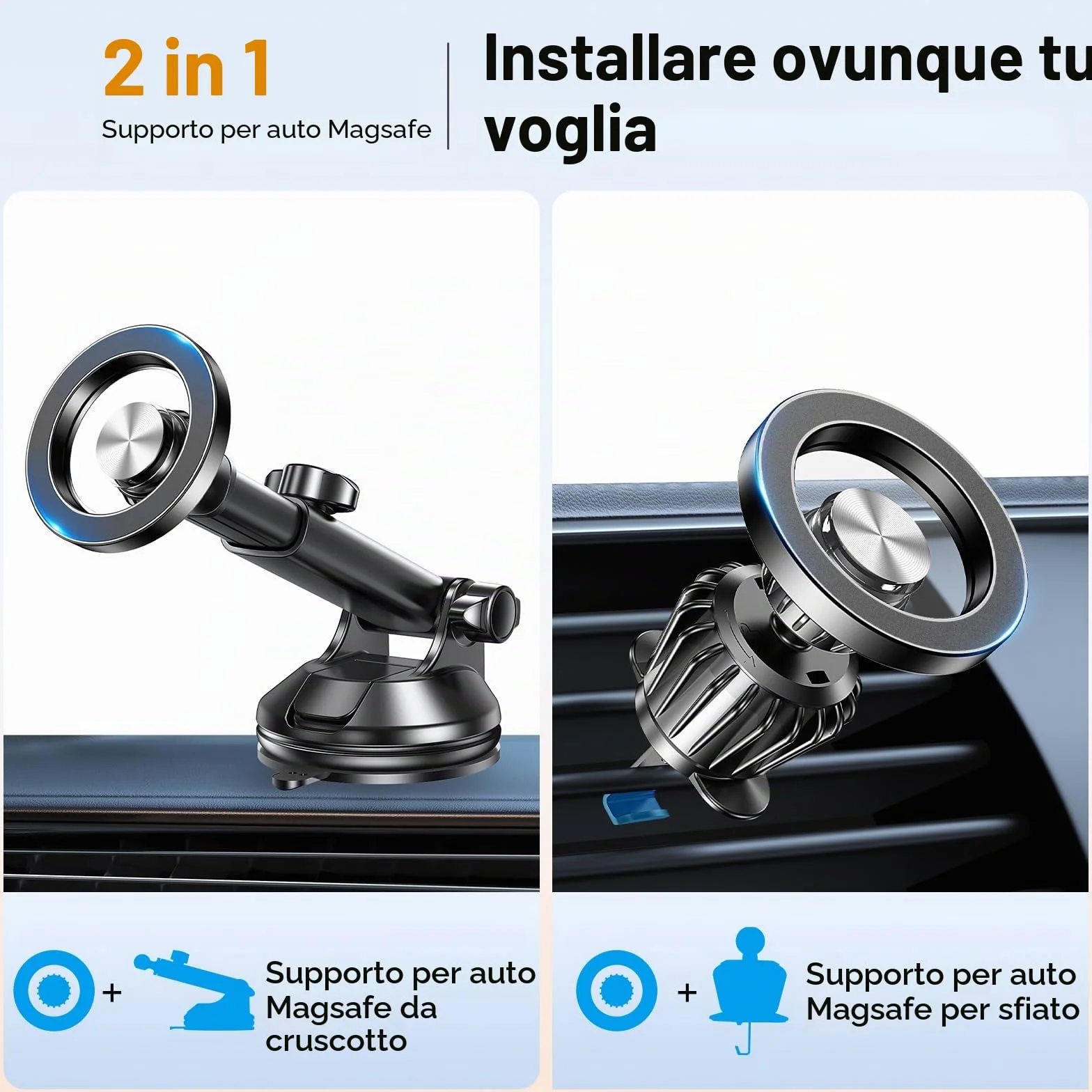 2 in 1
Supporto per auto Magsafe

Installare ovunque tu voglia

+ Supporto per auto Magsafe da cruscotto

+ Supporto per auto Magsafe per sfiato