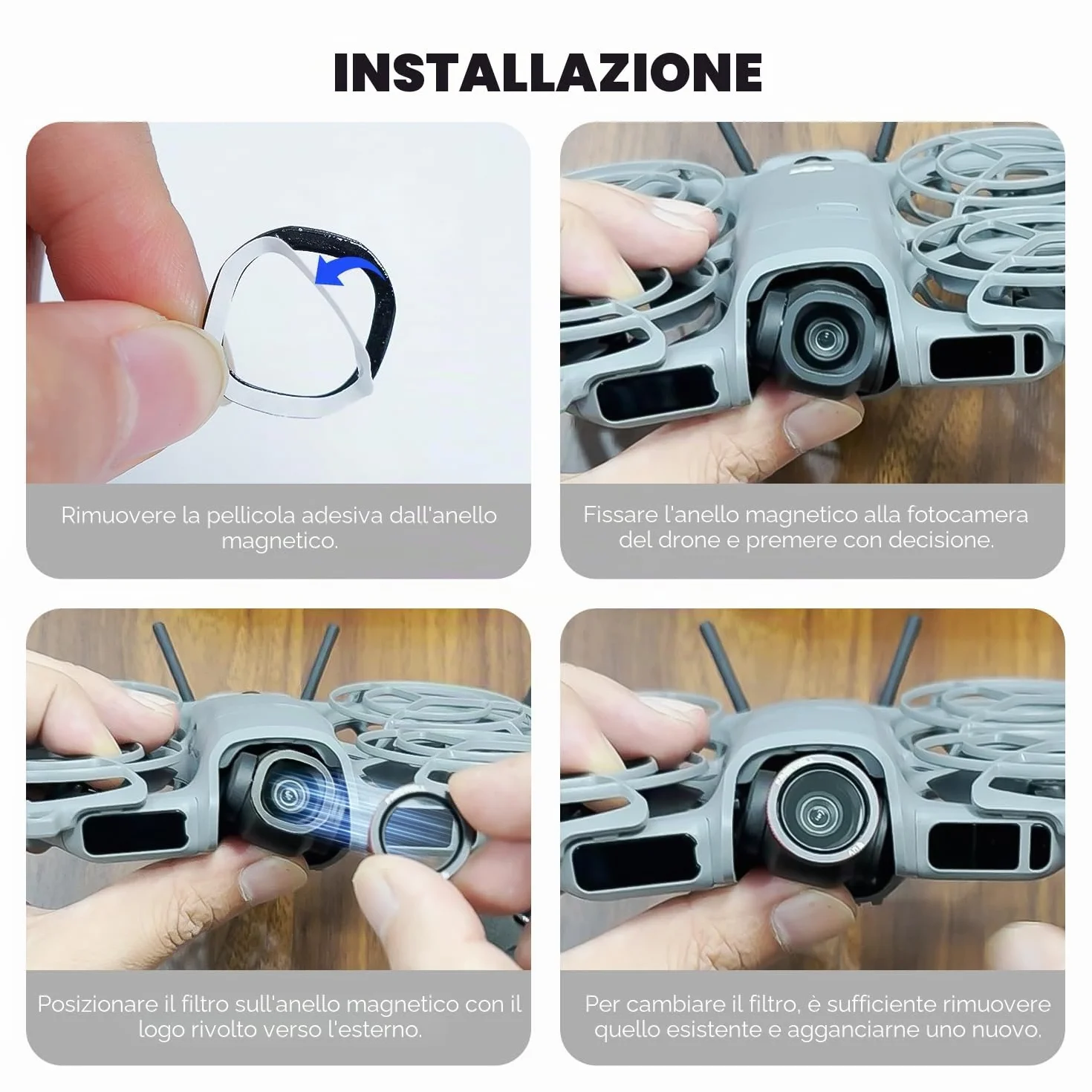 INSTALLAZIONE

Rimuovere la pellicola adesiva dall'anello magnetico.

Fissare l'anello magnetico alla fotocamera del drone e premere con decisione.

Posizionare il filtro sull'anello magnetico con il logo rivolto verso l'esterno.

Per cambiare il filtro, è sufficiente rimuovere quello esistente e agganciarne uno nuovo.