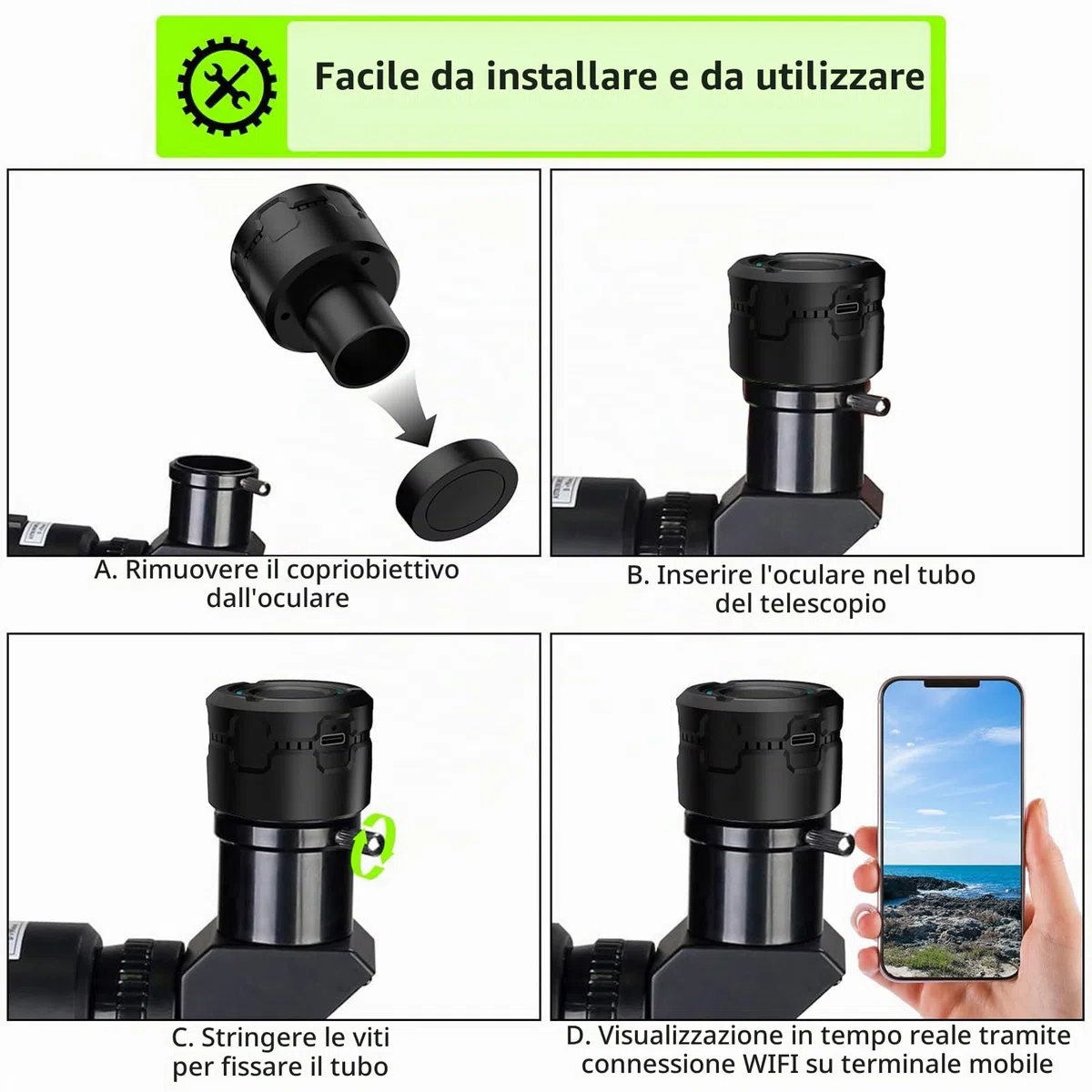 Facile da installare e da utilizzare

A. Rimuovere il copriobiettivo dall'oculare

B. Inserire l'oculare nel tubo del telescopio

C. Stringere le viti per fissare il tubo

D. Visualizzazione in tempo reale tramite connessione WIFI su terminale mobile