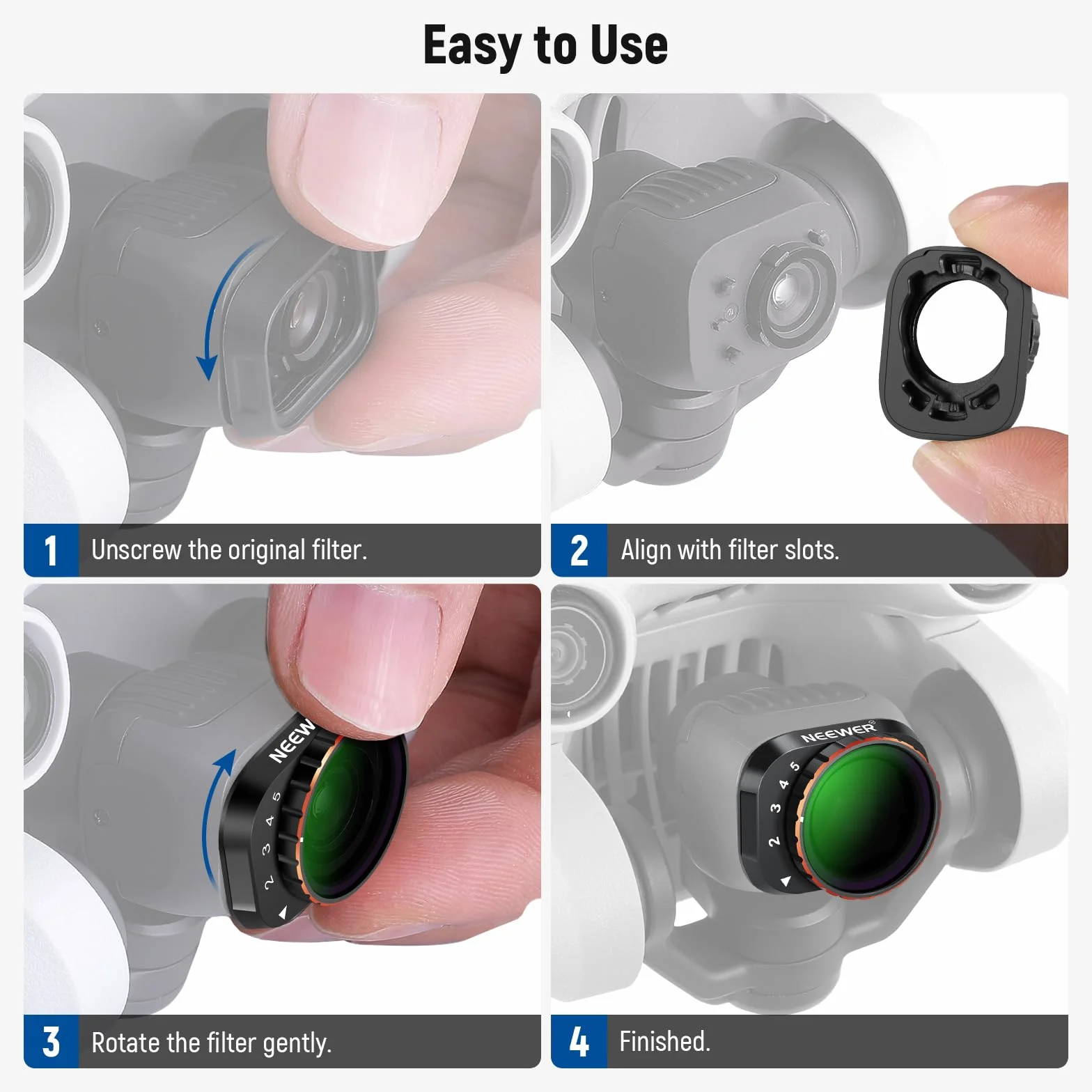 Easy to Use

1 Unscrew the original filter.

2 Align with filter slots.

NEEW
5
4
3
2

3 Rotate the filter gently.

NEEWER®
5
4
3
2

4 Finished.